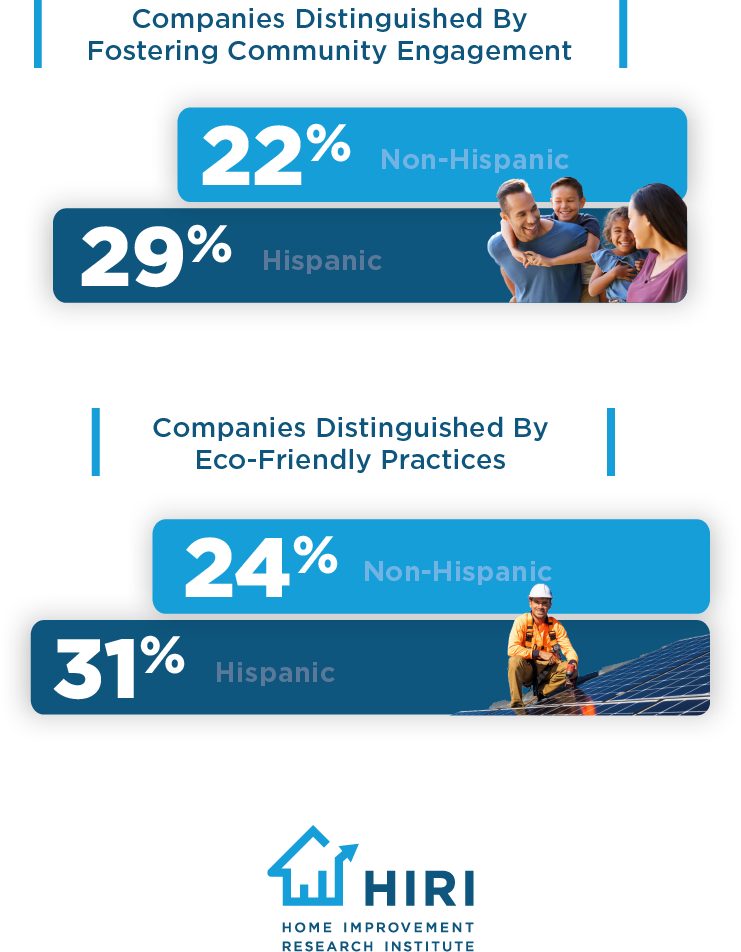 Companies Distinguished By Fostering Community Engagement

22% Non-Hispanic

29% Hispanic

Companies Distinguished By Eco-Friendly Practices

24% Non-Hispanic

31% Hispanic

HIRI
HOME IMPROVEMENT RESEARCH INSTITUTE