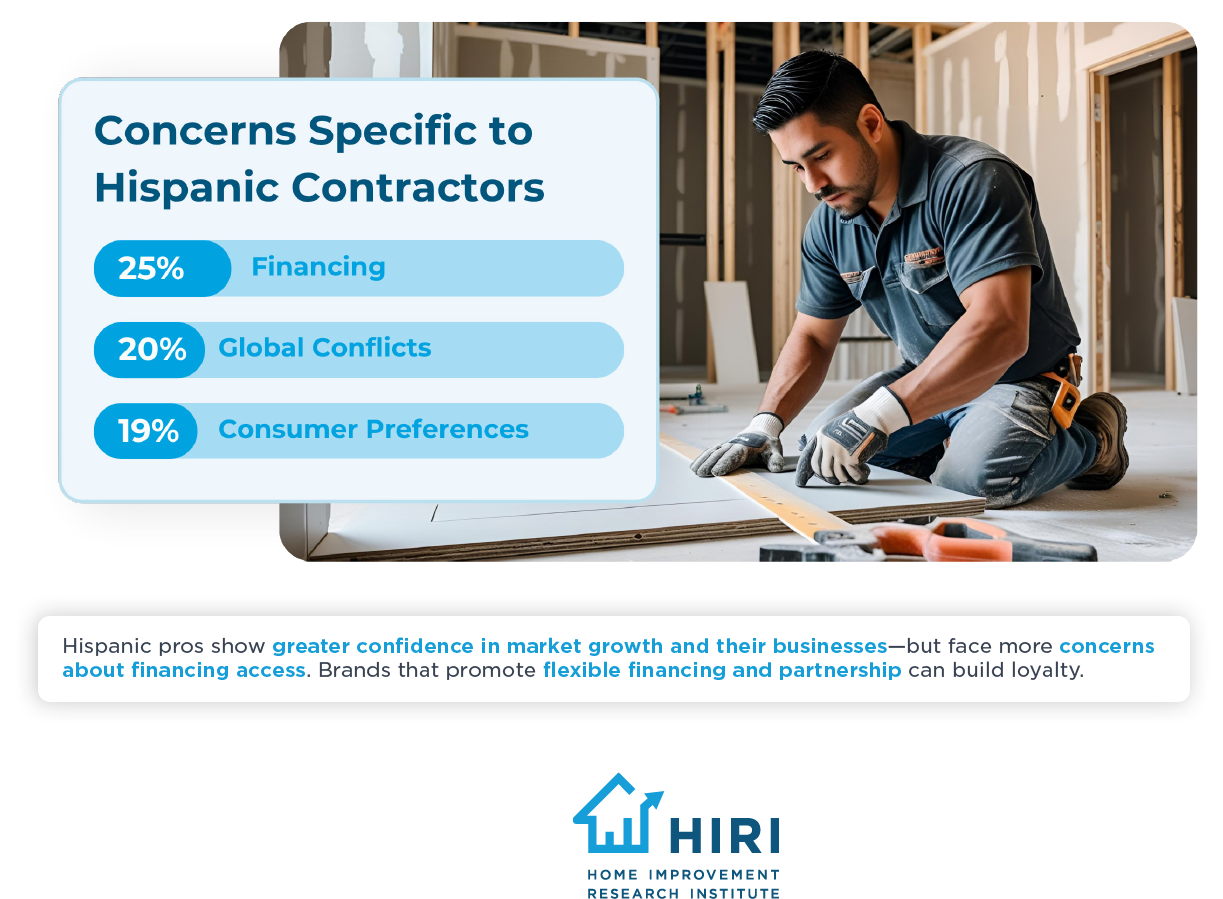 Concerns Specific to Hispanic Contractors

25% Financing

20% Global Conflicts

19% Consumer Preferences

Hispanic pros show greater confidence in market growth and their businesses—but face more concerns about financing access. Brands that promote flexible financing and partnership can build loyalty.

HIRI
HOME IMPROVEMENT RESEARCH INSTITUTE