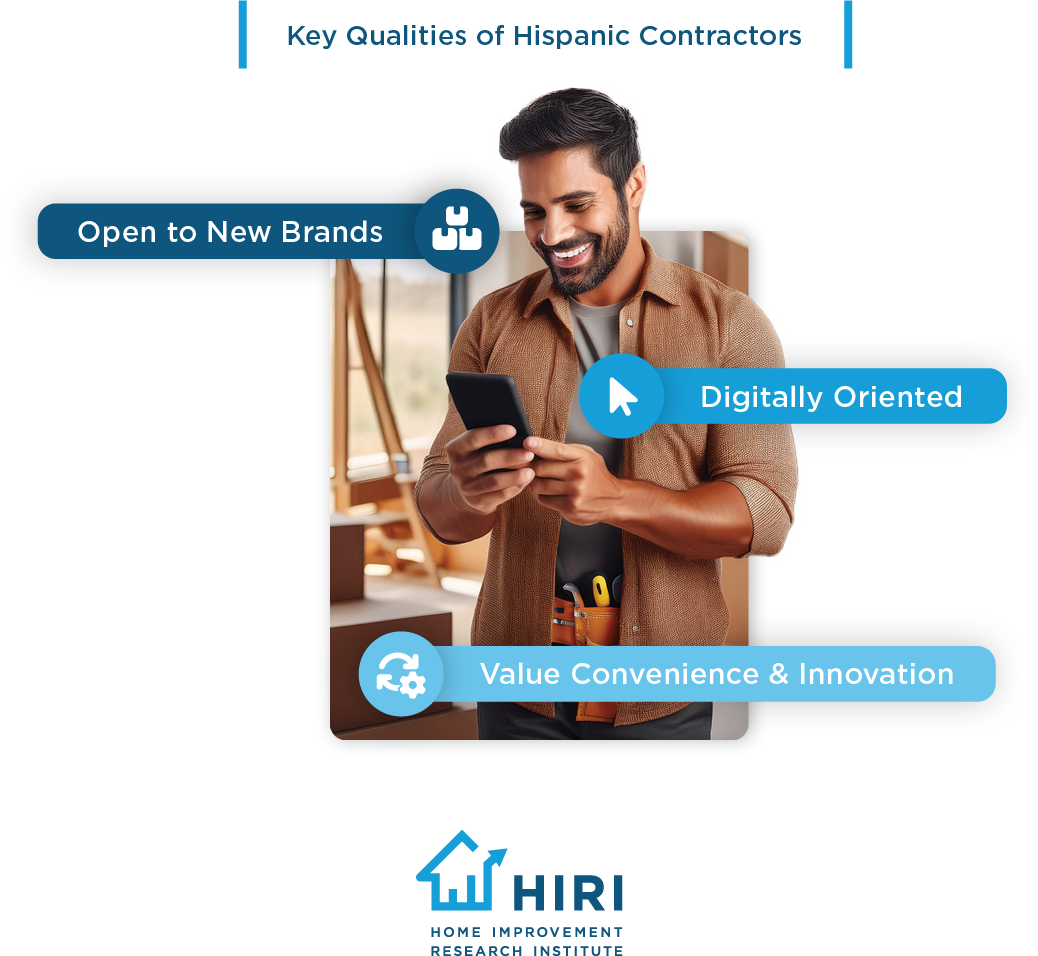 Key Qualities of Hispanic Contractors

Open to New Brands

Digitally Oriented

Value Convenience & Innovation

HIRI
HOME IMPROVEMENT
RESEARCH INSTITUTE