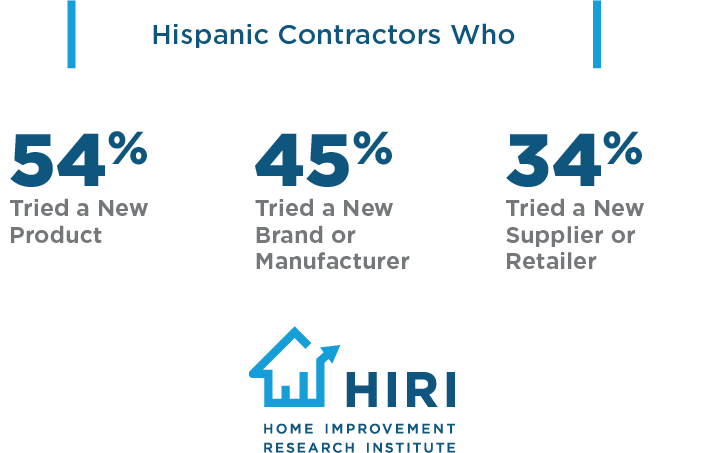 Hispanic Contractors Who

54%
Tried a New Product

45%
Tried a New Brand or Manufacturer

34%
Tried a New Supplier or Retailer

HIRI
HOME IMPROVEMENT RESEARCH INSTITUTE