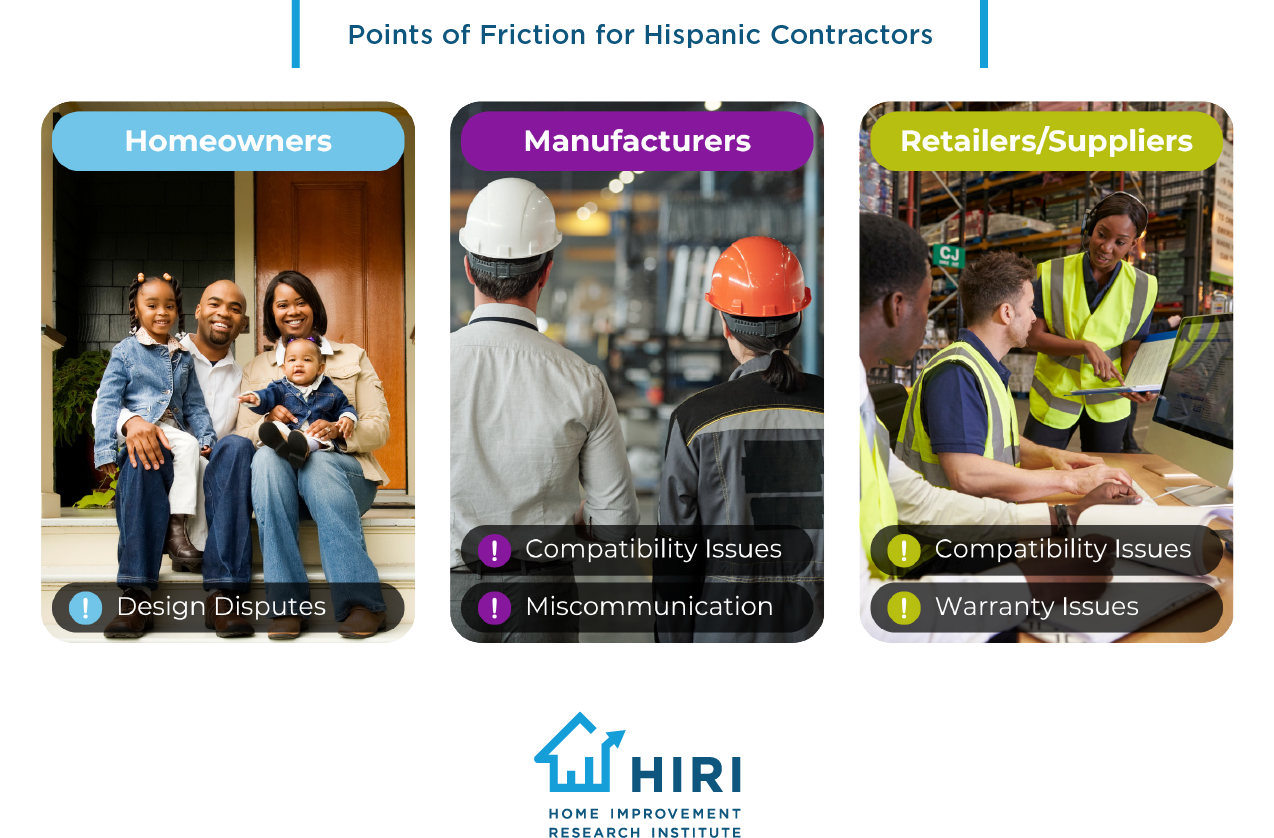 Points of Friction for Hispanic Contractors

Homeowners

! Design Disputes

Manufacturers

! Compatibility Issues

! Miscommunication

Retailers/Suppliers

CJ

! Compatibility Issues

! Warranty Issues

HIRI
HOME IMPROVEMENT
RESEARCH INSTITUTE