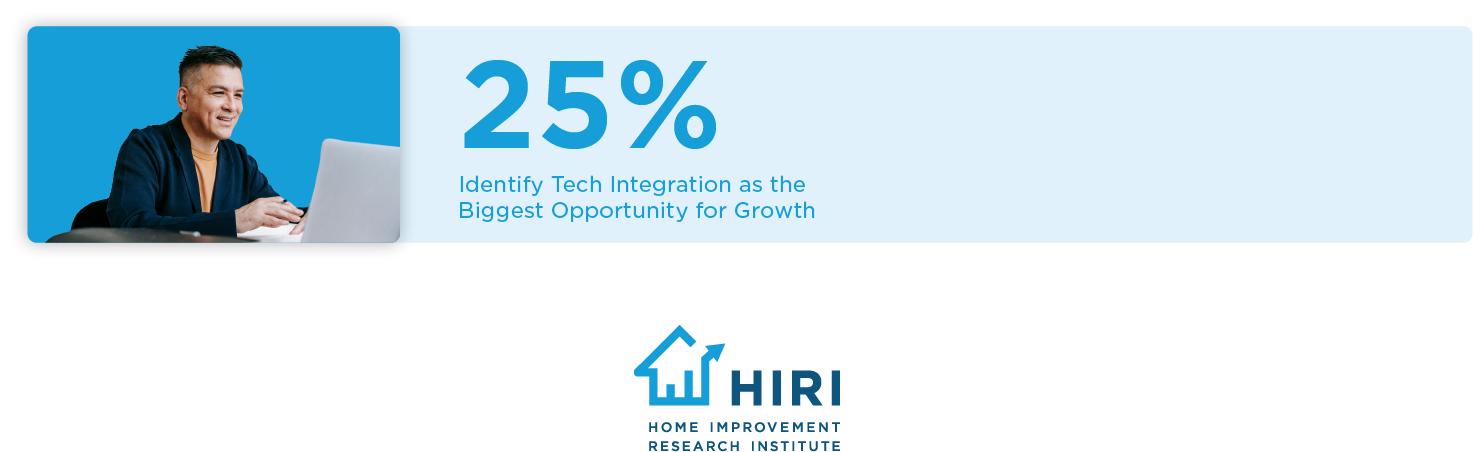 25%

Identify Tech Integration as the Biggest Opportunity for Growth

HIRI

HOME IMPROVEMENT RESEARCH INSTITUTE