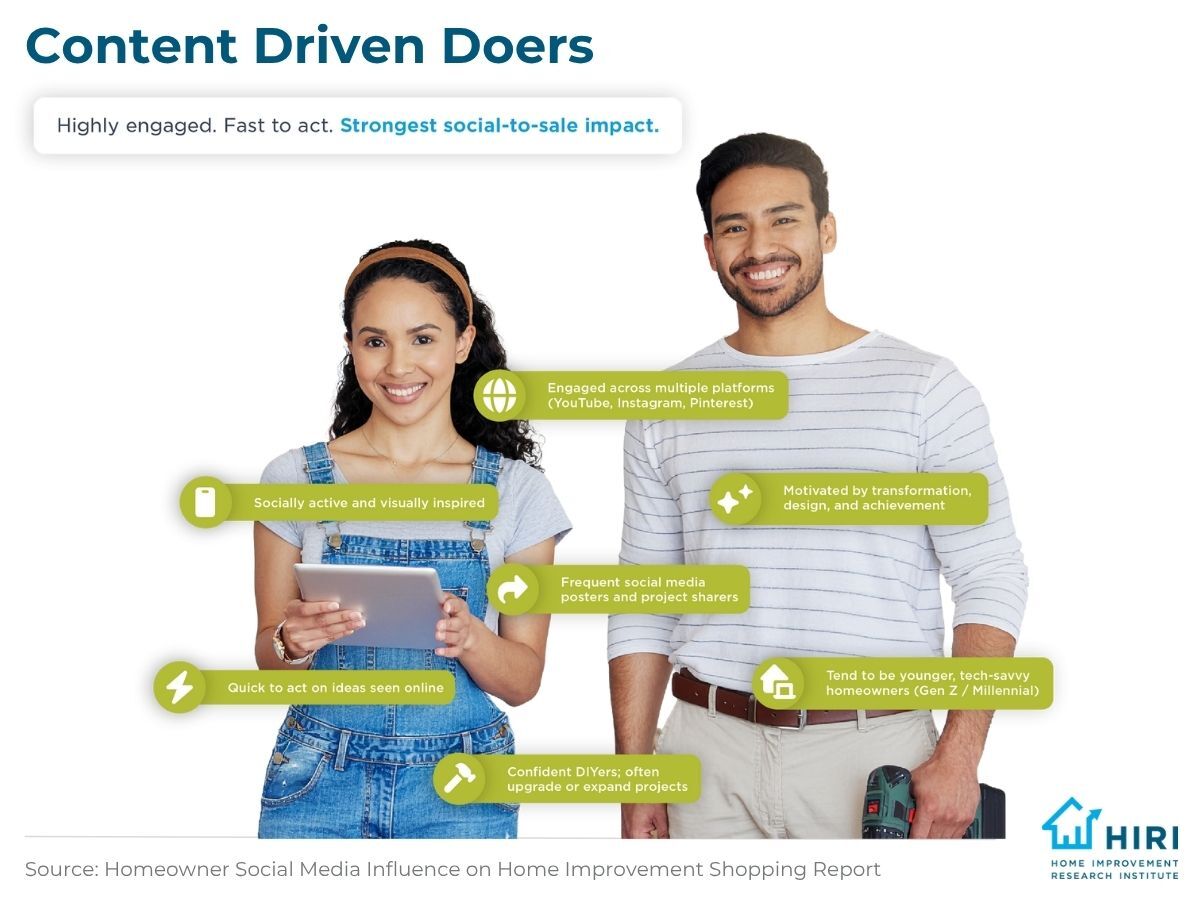 Content Driven Doers

Highly engaged. Fast to act. Strongest social-to-sale impact.

Engaged across multiple platforms (YouTube, Instagram, Pinterest)

Socially active and visually inspired

Motivated by transformation, design, and achievement

Frequent social media posters and project sharers

Quick to act on ideas seen online

Tend to be younger, tech-savvy homeowners (Gen Z / Millennial)

Confident DIYers; often upgrade or expand projects

Source: Homeowner Social Media Influence on Home Improvement Shopping Report

HIRI
HOME IMPROVEMENT RESEARCH INSTITUTE