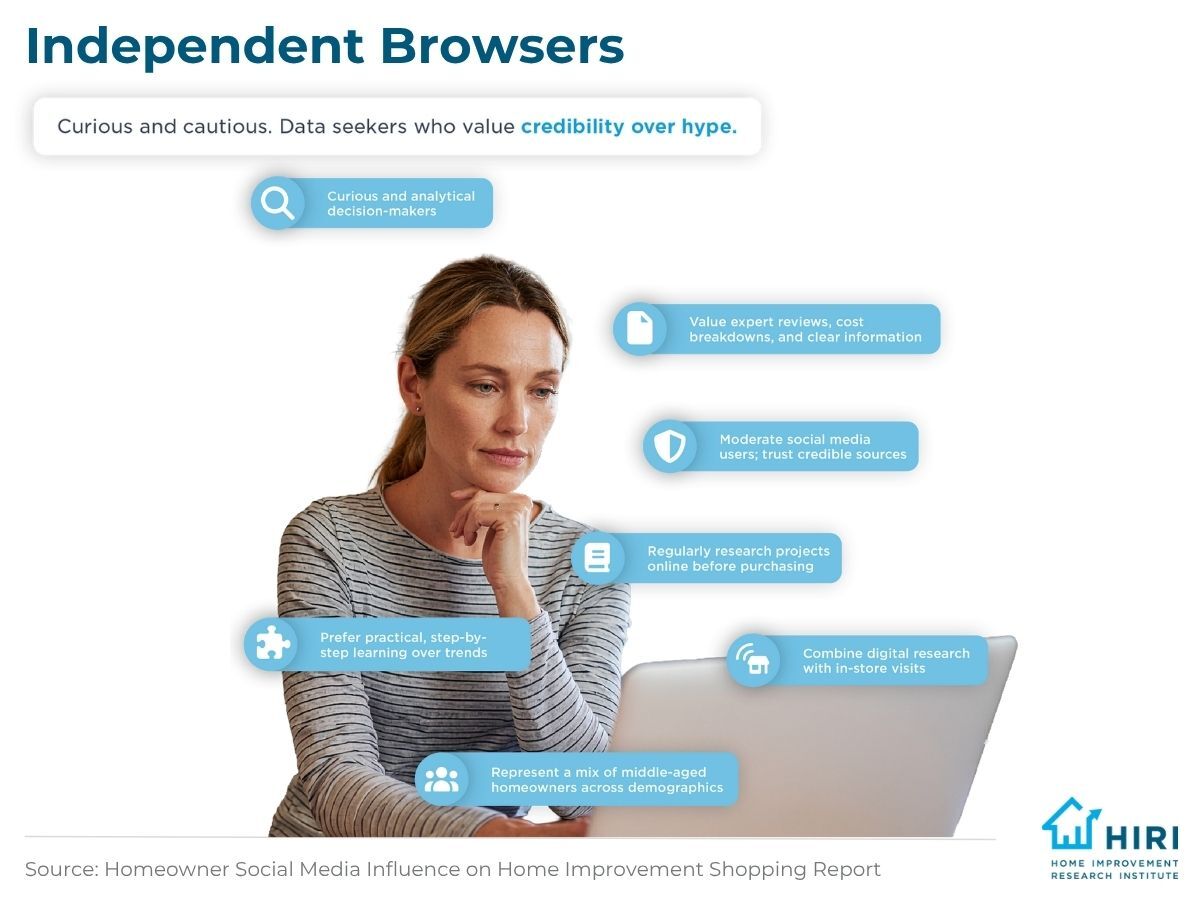 Independent Browsers

Curious and cautious. Data seekers who value credibility over hype.

Curious and analytical decision-makers

Value expert reviews, cost breakdowns, and clear information

Moderate social media users; trust credible sources

Regularly research projects online before purchasing

Prefer practical, step-by-step learning over trends

Combine digital research with in-store visits

Represent a mix of middle-aged homeowners across demographics

Source: Homeowner Social Media Influence on Home Improvement Shopping Report

HIRI
HOME IMPROVEMENT RESEARCH INSTITUTE